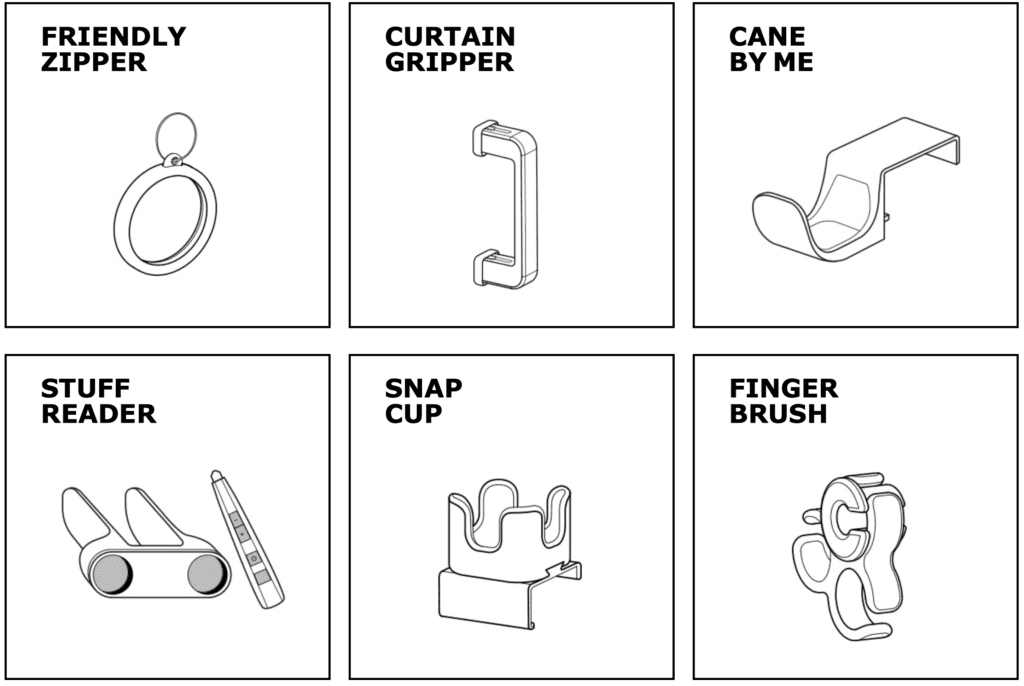 FRIENDLY ZIPPER

CURTAIN GRIPPER

CANE BY ME

STUFF READER

SNAP CUP

FINGER BRUSH