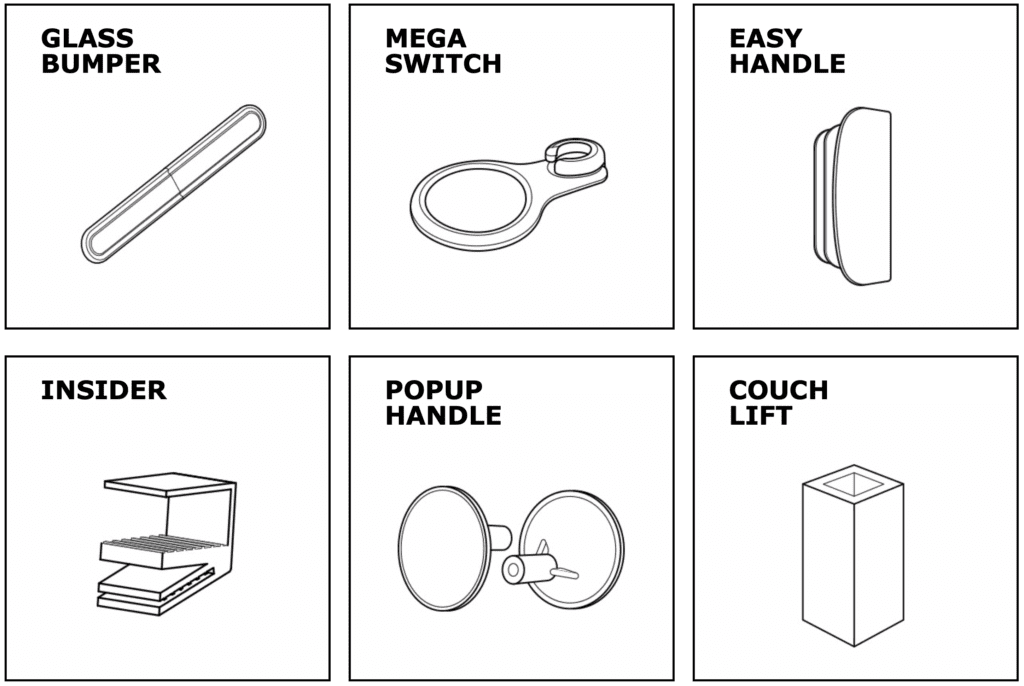 GLASS BUMPER

MEGA SWITCH

EASY HANDLE

INSIDER

POPUP HANDLE

COUCH LIFT