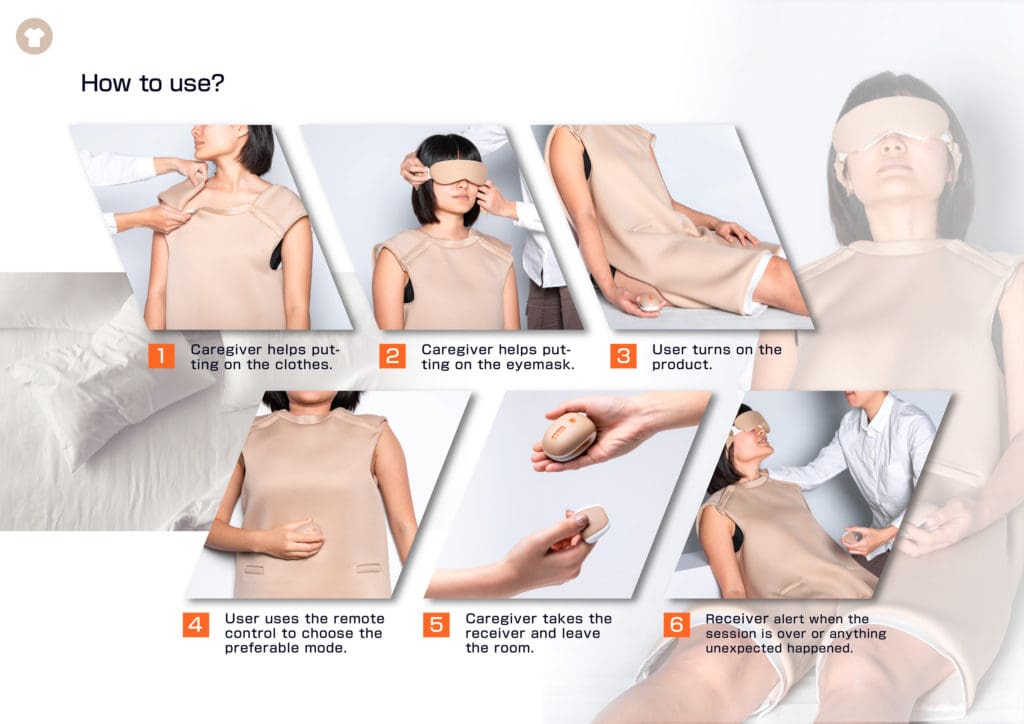 How to use?

1 Caregiver helps putting on the clothes.

2 Caregiver helps putting on the eyemask.

3 User turns on the product.

4 User uses the remote control to choose the preferable mode.

5 Caregiver takes the receiver and leave the room.

6 Receiver alert when the session is over or anything unexpected happened.